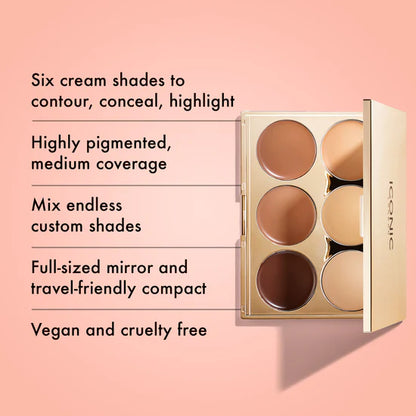 Six cream shades to contour, conceal, highlight

Highly pigmented, medium coverage

Mix endless custom shades

Full-sized mirror and travel-friendly compact

Vegan and cruelty free

ICONIC